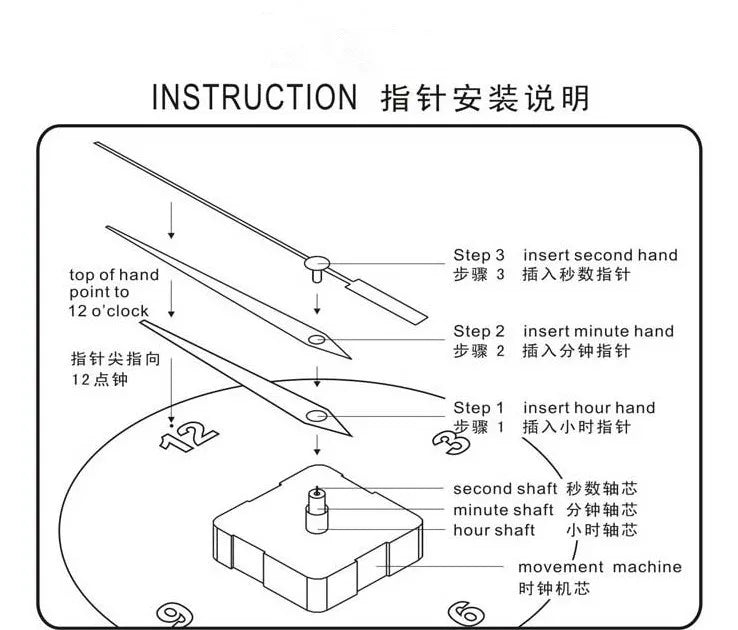 INSTRUCTION 指针安装说明

top of hand point to 12 o'clock

指针尖指向 12点钟

Step 3 insert second hand
步骤 3 插入秒数指针

Step 2 insert minute hand
步骤 2 插入分钟指针

Step 1 insert hour hand
步骤 1 插入小时指针

12

3

second shaft 秒数轴芯
minute shaft 分钟轴芯
hour shaft 小时轴芯

movement machine
时钟机芯

9

6